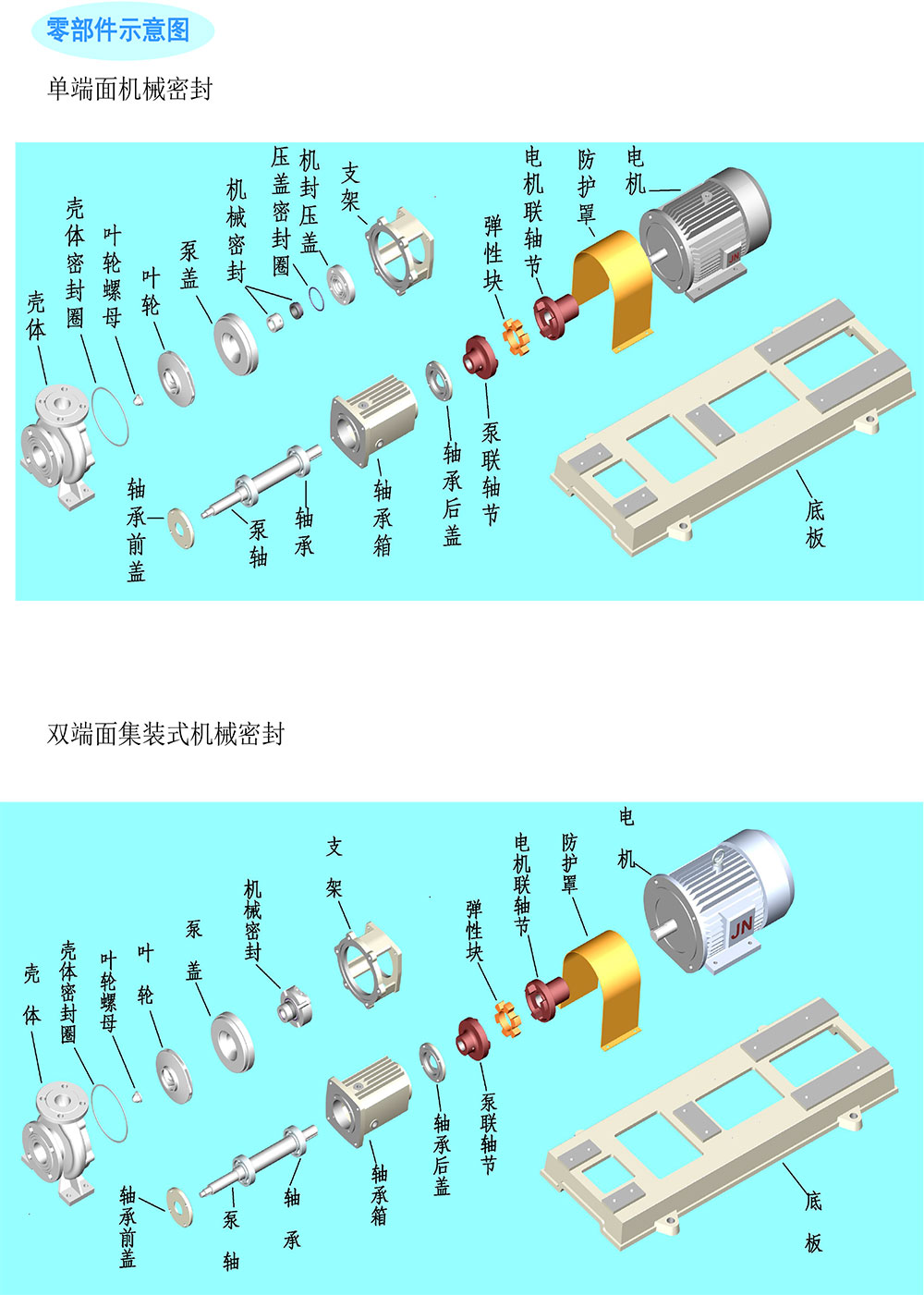 零部件示意图

单端面机械密封

壳体

壳体密封圈

叶轮螺母

叶轮

泵盖

机械密封

压盖密封圈

机封压盖

支架

弹性块

电机联轴节

防护罩

电机

JN

轴承前盖

泵轴

轴承

轴承箱

轴承后盖

泵联轴节

底板

双端面集装式机械密封

壳体

壳体密封圈

叶轮螺母

叶轮

泵盖

机械密封

支架

弹性块

电机联轴节

防护罩

电机

JN

轴承前盖

泵轴

轴承

轴承箱

轴承后盖

泵联轴节

底板