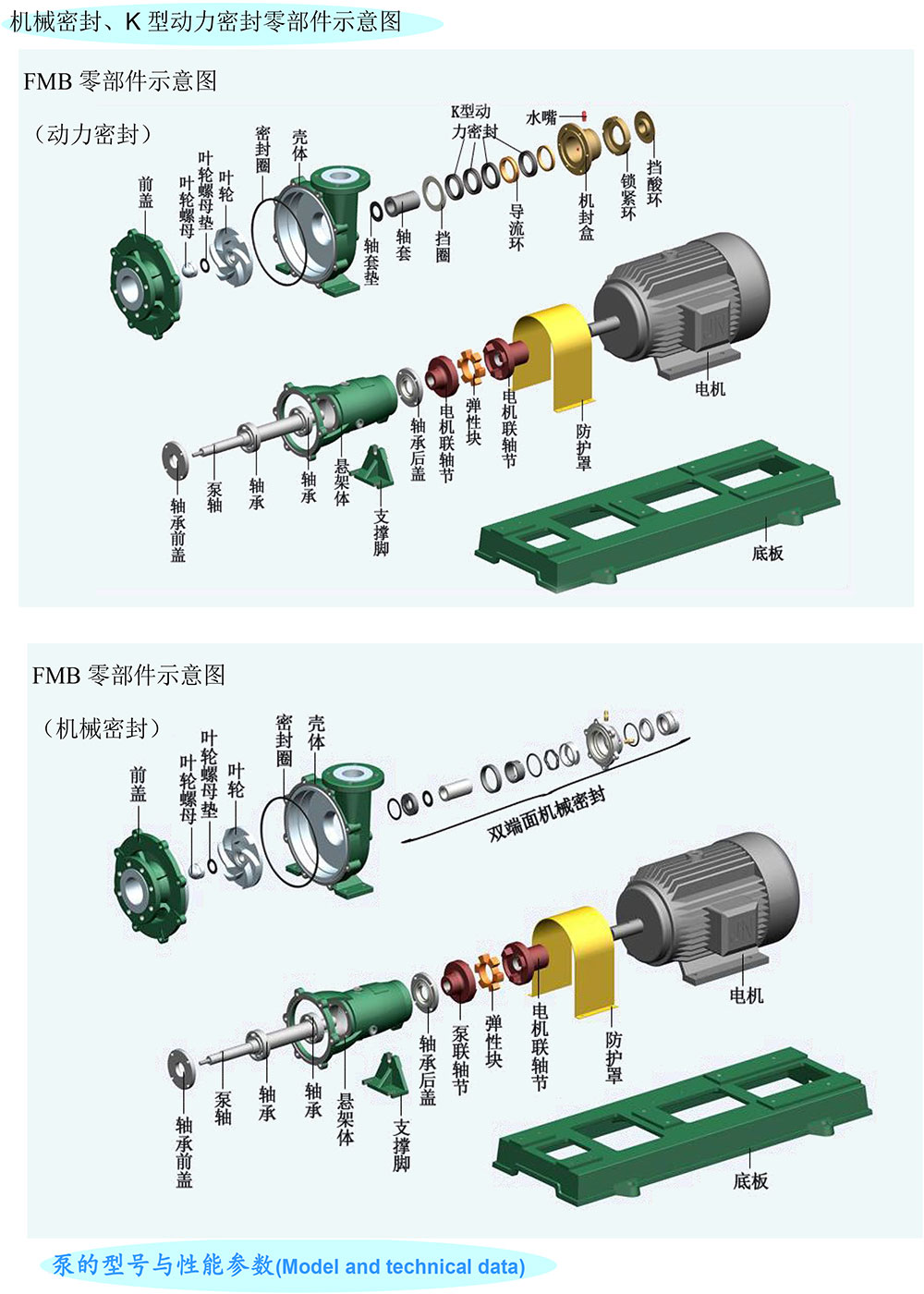 机械密封、K 型动力密封零部件示意图

FMB 零部件示意图

（动力密封）

前盖
叶轮螺母
叶轮螺母垫
叶轮
密封圈
壳体
轴套垫
轴套
挡圈
K型动力密封
导流环
水嘴
机封盒
锁紧环
挡酸环
电机
防护罩
电机联轴节
弹性块
电机联轴节
轴承后盖
支撑脚
悬架体
轴承
轴承
泵轴
轴承前盖
底板

FMB 零部件示意图

（机械密封）

前盖
叶轮螺母
叶轮螺母垫
叶轮
密封圈
壳体
双端面机械密封
电机
防护罩
电机联轴节
弹性块
泵联轴节
轴承后盖
支撑脚
悬架体
轴承
轴承
泵轴
轴承前盖
底板

泵的型号与性能参数(Model and technical data)